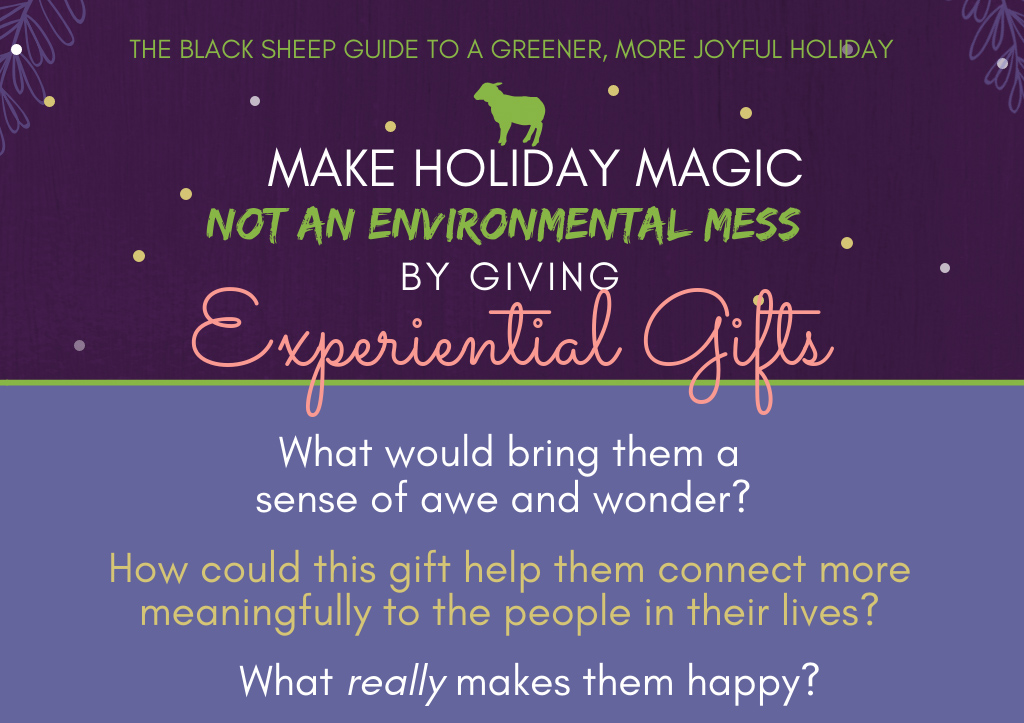 THE BLACK SHEEP GUIDE TO A GREENER, MORE JOYFUL HOLIDAY

MAKE HOLIDAY MAGIC
NOT AN ENVIRONMENTAL MESS
BY GIVING
Experiential Gifts

What would bring them a sense of awe and wonder?

How could this gift help them connect more meaningfully to the people in their lives?

What really makes them happy?